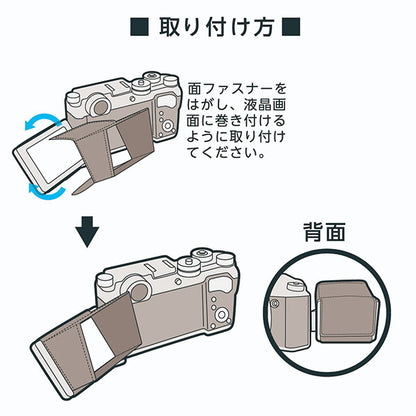 ■ 取り付け方 ■

面ファスナーをはがし、液晶画面に巻き付けるように取り付けてください。

背面