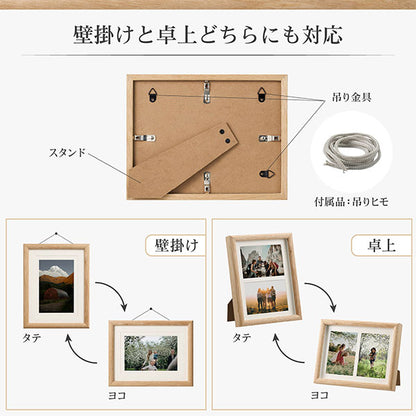 壁掛けと卓上どちらにも対応

吊り金具

スタンド

付属品：吊りヒモ

壁掛け

タテ

ヨコ

卓上

タテ

ヨコ