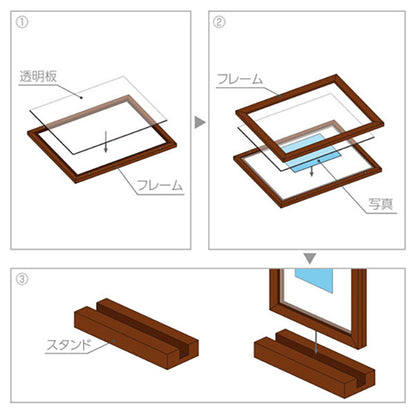 ①

透明板

フレーム

②

フレーム

写真

③

スタンド