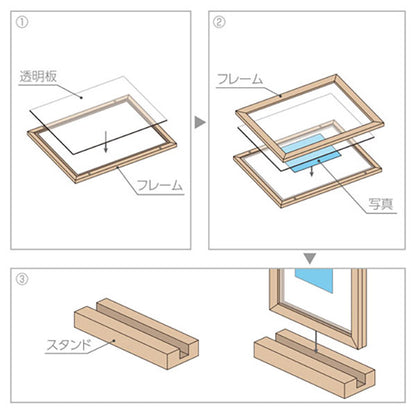 ①

透明板

フレーム

②

フレーム

写真

③

スタンド