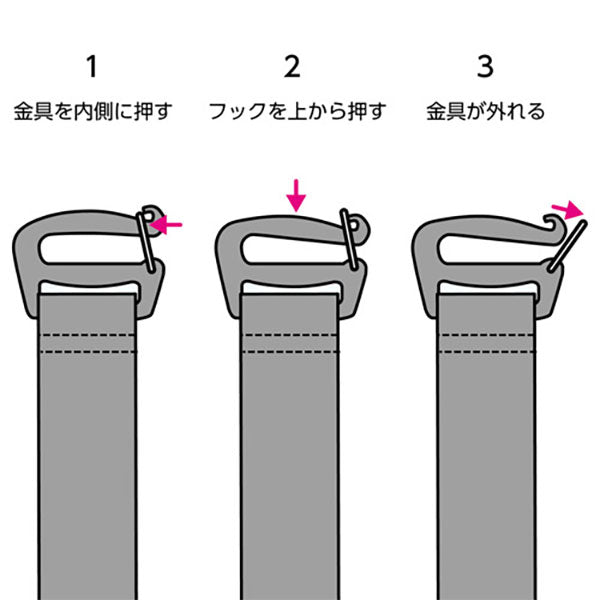 1
金具を内側に押す

2
フックを上から押す

3
金具が外れる