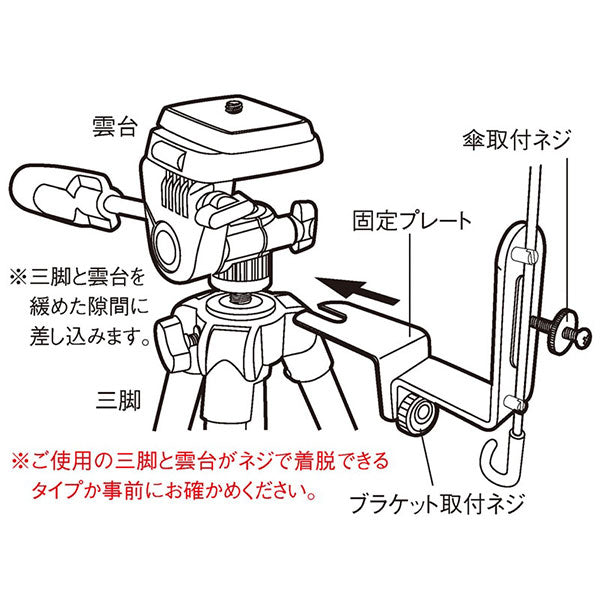 雲台

傘取付ネジ

固定プレート

※三脚と雲台を緩めた隙間に差し込みます。

三脚

※ご使用の三脚と雲台がネジで着脱できるタイプか事前にお確かめください。

ブラケット取付ネジ