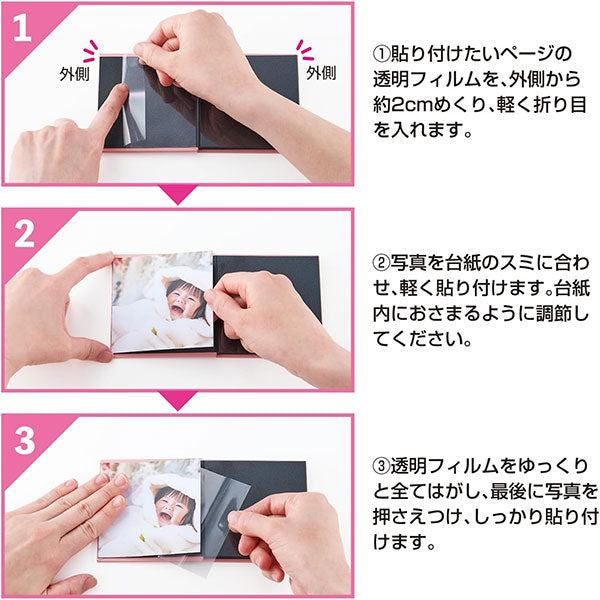 1

外側

外側

①貼り付けたいページの透明フィルムを、外側から約2cmめくり、軽く折り目を入れます。

2

②写真を台紙のスミに合わせ、軽く貼り付けます。台紙内におさまるように調節してください。

3

③透明フィルムをゆっくりと全てはがし、最後に写真を押さえつけ、しっかり貼り付けます。