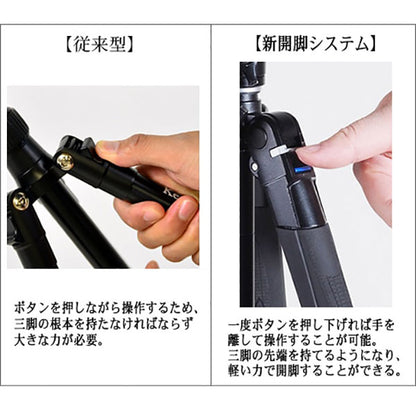 【従来型】

Ke

ボタンを押しながら操作するため、三脚の根本を持たなければならず大きな力が必要。

【新開脚システム】

一度ボタンを押し下げれば手を離して操作することが可能。三脚の先端を持てるようになり、軽い力で開脚することができる。