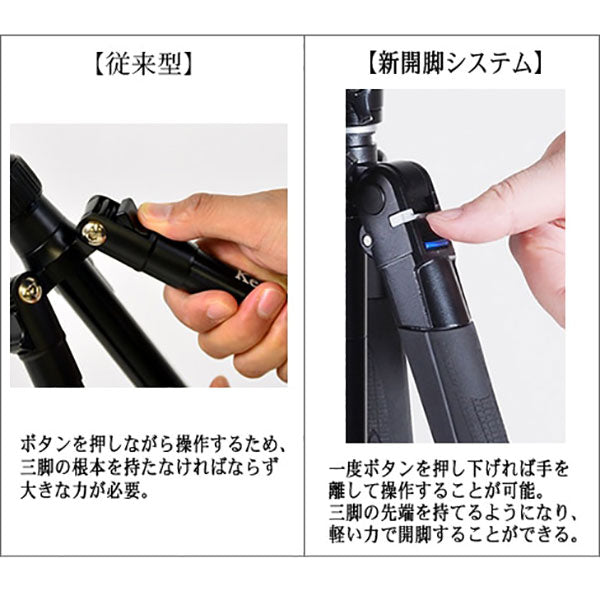 【従来型】

Ke

ボタンを押しながら操作するため、三脚の根本を持たなければならず大きな力が必要。

【新開脚システム】

一度ボタンを押し下げれば手を離して操作することが可能。三脚の先端を持てるようになり、軽い力で開脚することができる。