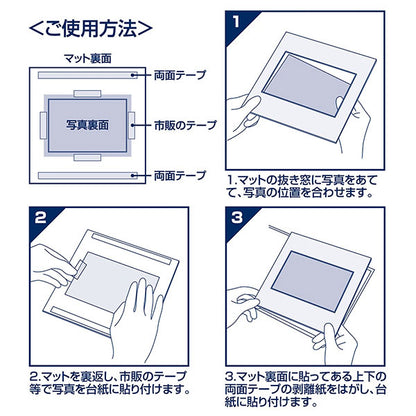 ＜ご使用方法＞

マット裏面

両面テープ

写真裏面

市販のテープ

両面テープ

1

1.マットの抜き窓に写真をあてて、写真の位置を合わせます。

2

2.マットを裏返し、市販のテープ等で写真を台紙に貼り付けます。

3

3.マット裏面に貼ってある上下の両面テープの剥離紙をはがし、台紙に貼り付けます。