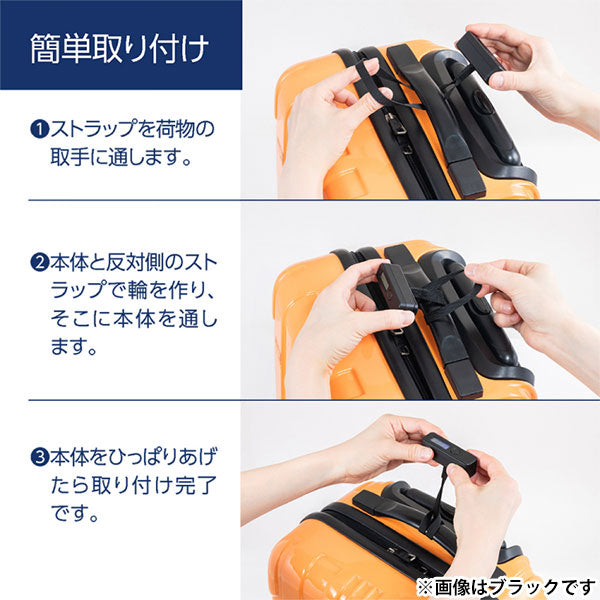 簡単取り付け

❶ストラップを荷物の取手に通します。

❷本体と反対側のストラップで輪を作り、そこに本体を通します。

❸本体をひっぱりあげたら取り付け完了です。

※画像はブラックです