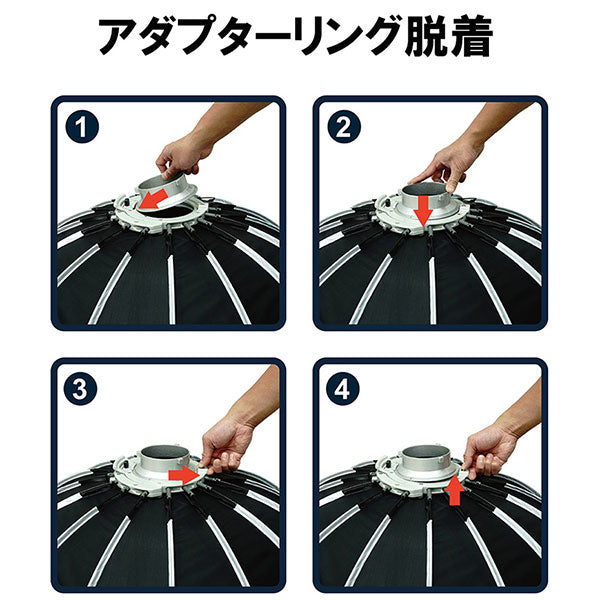 アダプターリング脱着

1

2

3

4