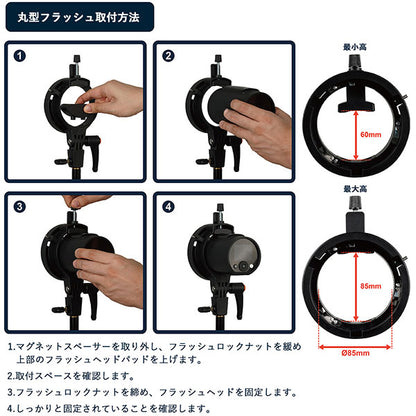 丸型フラッシュ取付方法

1

2

最小高

60mm

3

4

最大高

85mm

Ø85mm

1.マグネットスペーサーを取り外し、フラッシュロックナットを緩め上部のフラッシュヘッドパッドを上げます。

2.取付スペースを確認します。

3.フラッシュロックナットを締め、フラッシュヘッドを固定します。

4.しっかりと固定されていることを確認します。