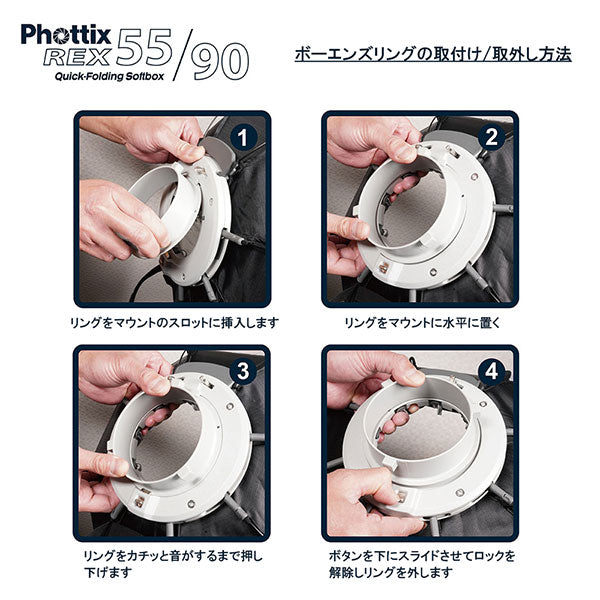 Phottix REX 55/90
Quick-Folding Softbox

ボーエンズリングの取付け/取外し方法

1

リングをマウントのスロットに挿入します

2

リングをマウントに水平に置く

3

リングをカチッと音がするまで押し下げます

4

ボタンを下にスライドさせてロックを解除しリングを外します