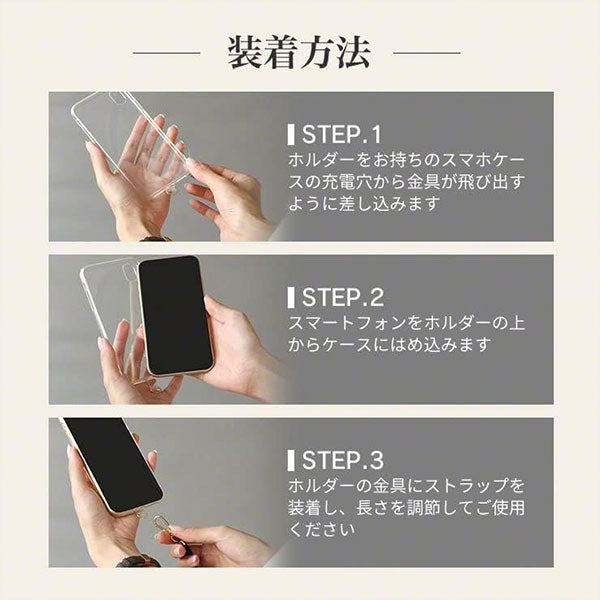 装着方法

STEP.1
ホルダーをお持ちのスマホケースの充電穴から金具が飛び出すように差し込みます

STEP.2
スマートフォンをホルダーの上からケースにはめ込みます

STEP.3
ホルダーの金具にストラップを装着し、長さを調節してご使用ください