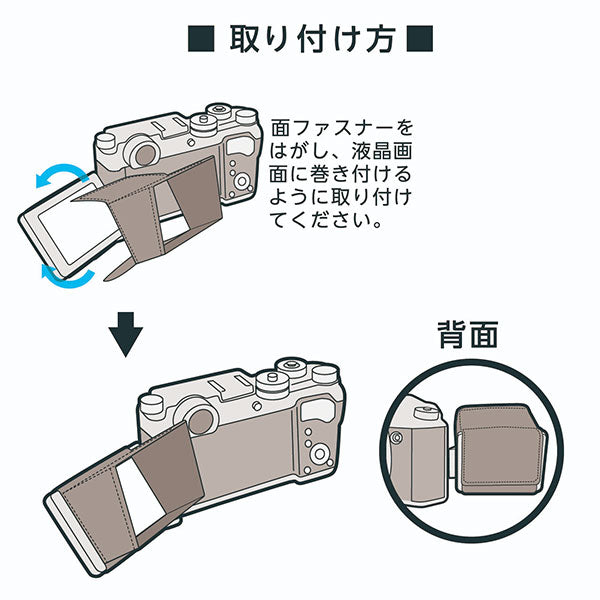 ■ 取り付け方 ■

面ファスナーをはがし、液晶画面に巻き付けるように取り付けてください。

背面