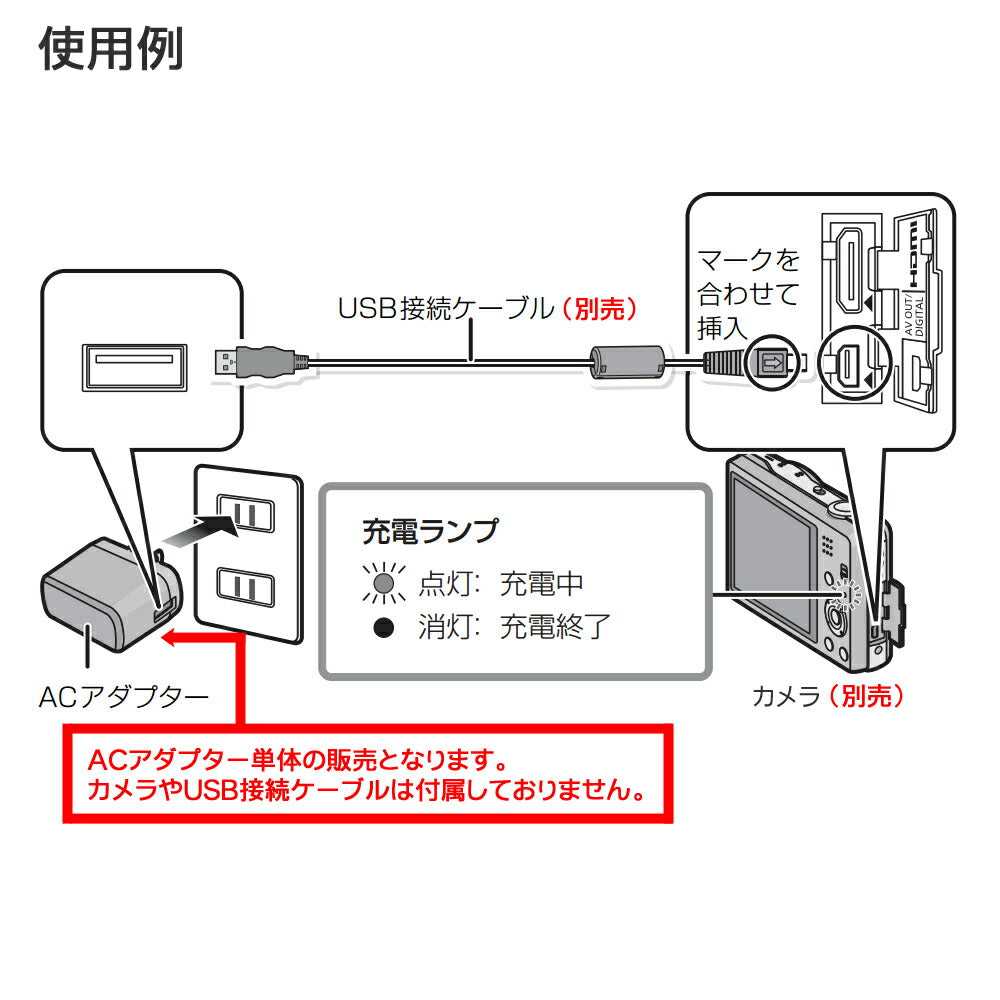 使用例

USB接続ケーブル（別売）

マークを合わせて挿入

HDMI

AV OUT/DIGITAL

充電ランプ

点灯：充電中

消灯：充電終了

ACアダプター

カメラ（別売）

ACアダプター単体の販売となります。
カメラやUSB接続ケーブルは付属しておりません。