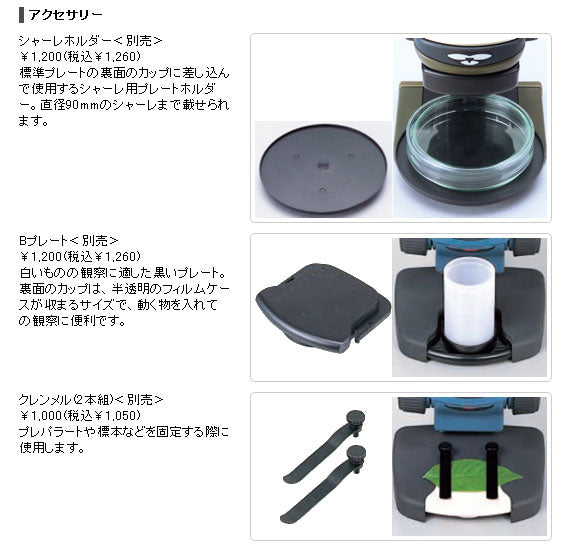 アクセサリー

シャーレホルダー＜別売＞
￥1,200(税込￥1,260)
標準プレートの裏面のカップに差し込んで使用するシャーレ用プレートホルダー。直径90mmのシャーレまで載せられます。

Bプレート＜別売＞
￥1,200(税込￥1,260)
白いものの観察に適した黒いプレート。裏面のカップは、半透明のフィルムケースが収まるサイズで、動く物を入れての観察に便利です。

クレンメル(2本組)＜別売＞
￥1,000(税込￥1,050)
プレパラートや標本などを固定する際に使用します。