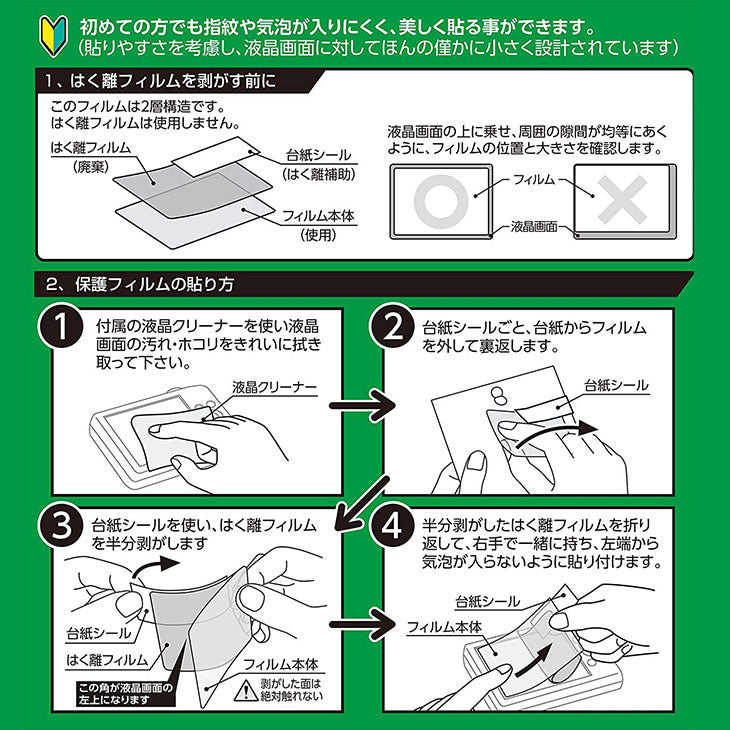 初めての方でも指紋や気泡が入りにくく、美しく貼る事ができます。
(貼りやすさを考慮し、液晶画面に対してほんの僅かに小さく設計されています)

1、はく離フィルムを剥がす前に

このフィルムは2層構造です。
はく離フィルムは使用しません。

はく離フィルム
(廃棄)

台紙シール
(はく離補助)

フィルム本体
(使用)

液晶画面の上に乗せ、周囲の隙間が均等にあくように、フィルムの位置と大きさを確認します。

フィルム

液晶画面

2、保護フィルムの貼り方

1
付属の液晶クリーナーを使い液晶画面の汚れ・ホコリをきれいに拭き取って下さい。

液晶クリーナー

2
台紙シールごと、台紙からフィルムを外して裏返します。

台紙シール

3
台紙シールを使い、はく離フィルムを半分剥がします

台紙シール

はく離フィルム

フィルム本体

この角が液晶画面の左上になります

剥がした面は絶対触れない

4
半分剥がしたはく離フィルムを折り返して、右手で一緒に持ち、左端から気泡が入らないように貼り付けます。

台紙シール

フィルム本体