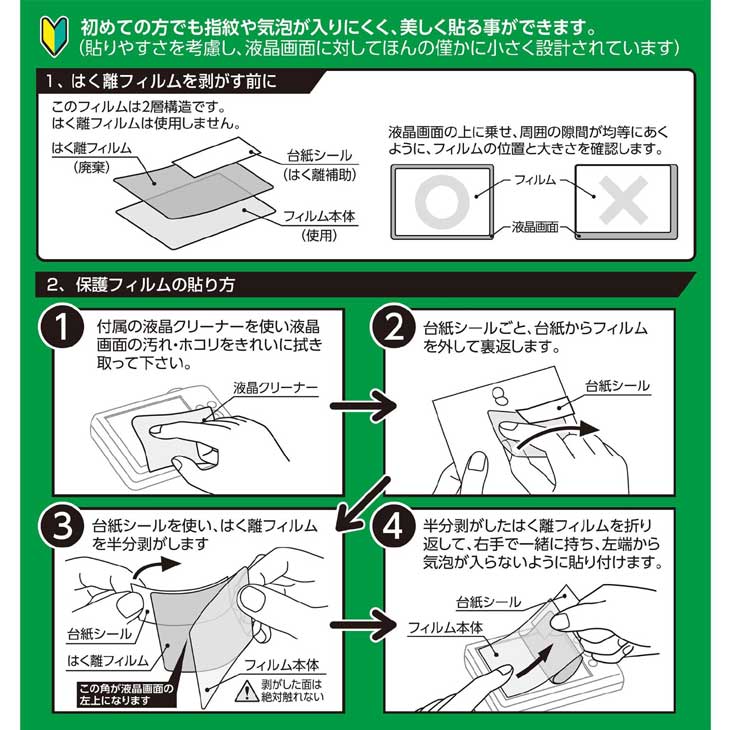 初めての方でも指紋や気泡が入りにくく、美しく貼る事ができます。
(貼りやすさを考慮し、液晶画面に対してほんの僅かに小さく設計されています)

1、はく離フィルムを剥がす前に

このフィルムは2層構造です。
はく離フィルムは使用しません。

はく離フィルム
(廃棄)

台紙シール
(はく離補助)

フィルム本体
(使用)

液晶画面の上に乗せ、周囲の隙間が均等にあくように、フィルムの位置と大きさを確認します。

フィルム

液晶画面

2、保護フィルムの貼り方

1

付属の液晶クリーナーを使い液晶画面の汚れ・ホコリをきれいに拭き取って下さい。

液晶クリーナー

2

台紙シールごと、台紙からフィルムを外して裏返します。

台紙シール

3

台紙シールを使い、はく離フィルムを半分剥がします

台紙シール

はく離フィルム

フィルム本体

この角が液晶画面の左上になります

剥がした面は絶対触れない

4

半分剥がしたはく離フィルムを折り返して、右手で一緒に持ち、左端から気泡が入らないように貼り付けます。

台紙シール

フィルム本体