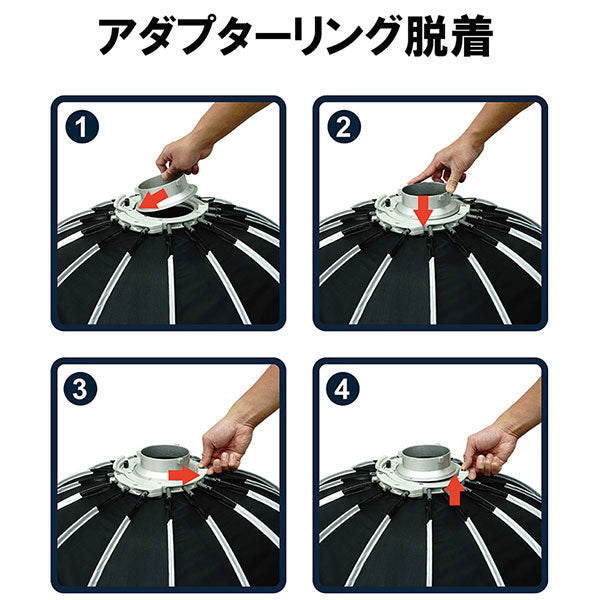 アダプターリング脱着

1

2

3

4